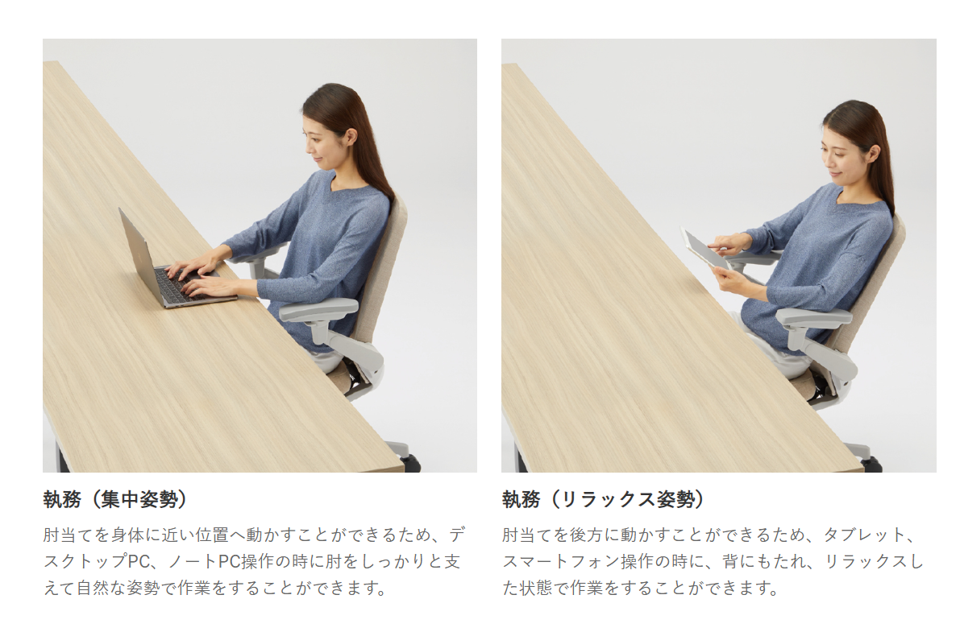 執務（集中姿勢）

肘当てを身体に近い位置へ動かすことができるため、デスクトップPC、ノートPC操作の時に肘をしっかりと支えて自然な姿勢で作業をすることができます。

執務（リラックス姿勢）

肘当てを後方に動かすことができるため、タブレット、スマートフォン操作の時に、背にもたれ、リラックスした状態で作業をすることができます。